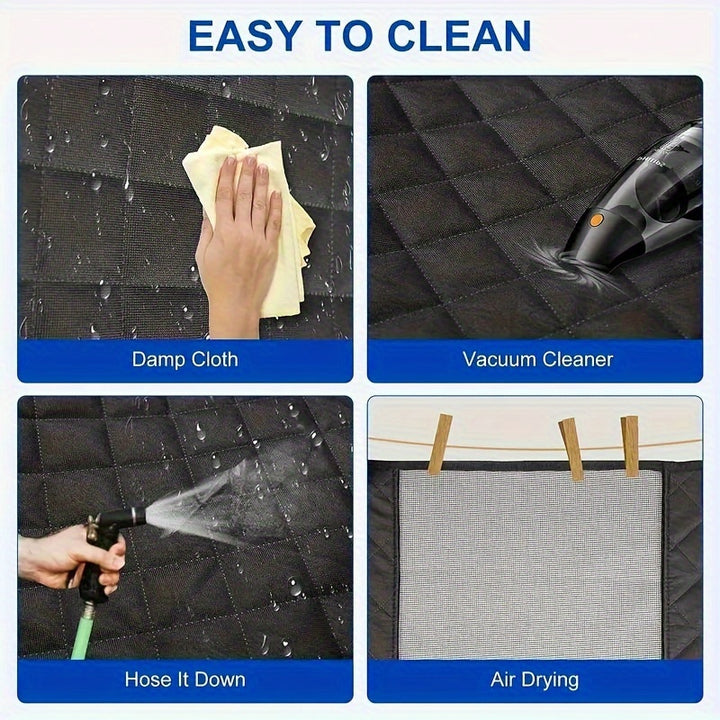 EASY TO CLEAN

Damp Cloth

Vacuum Cleaner

Hose It Down

Air Drying