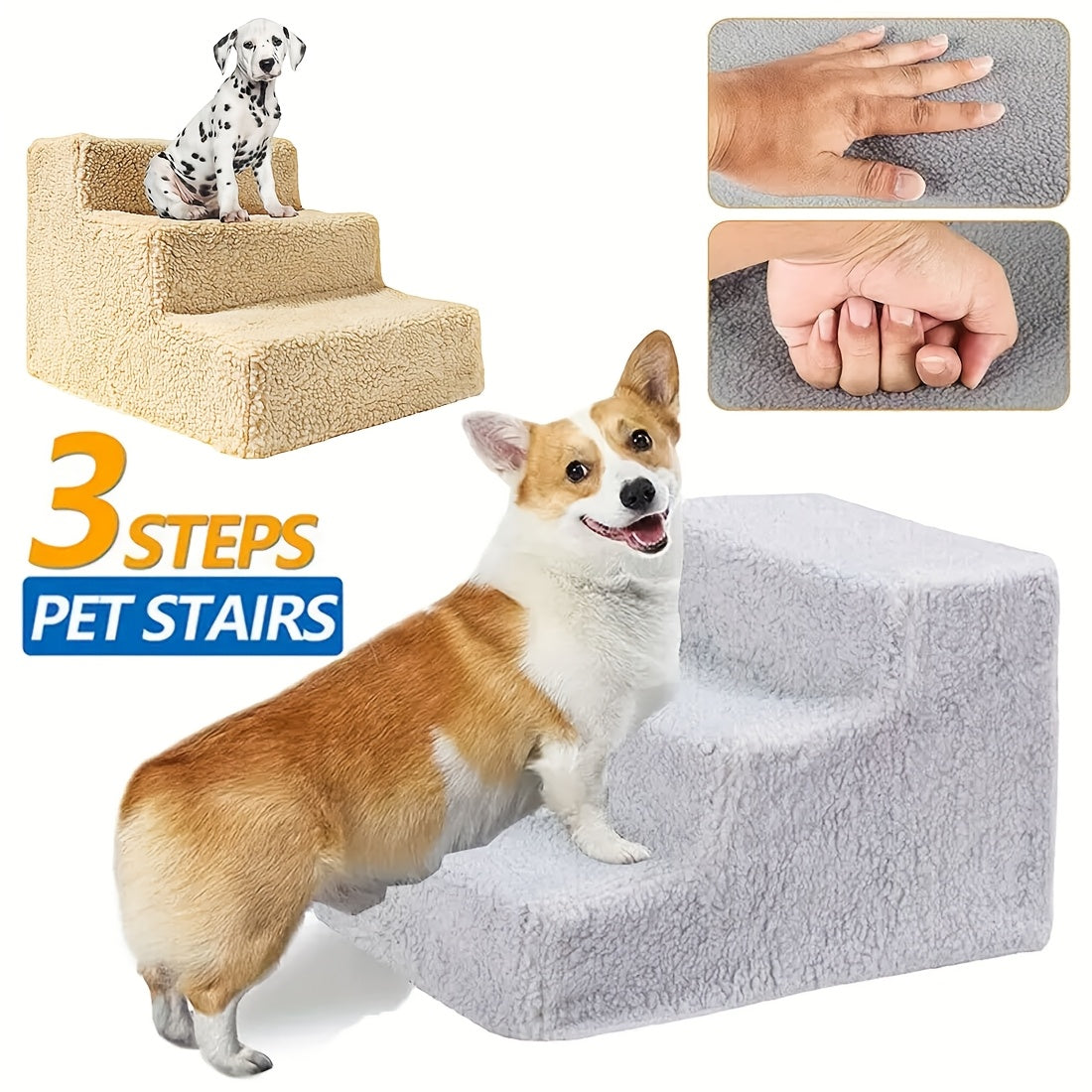 3 STEPS
PET STAIRS