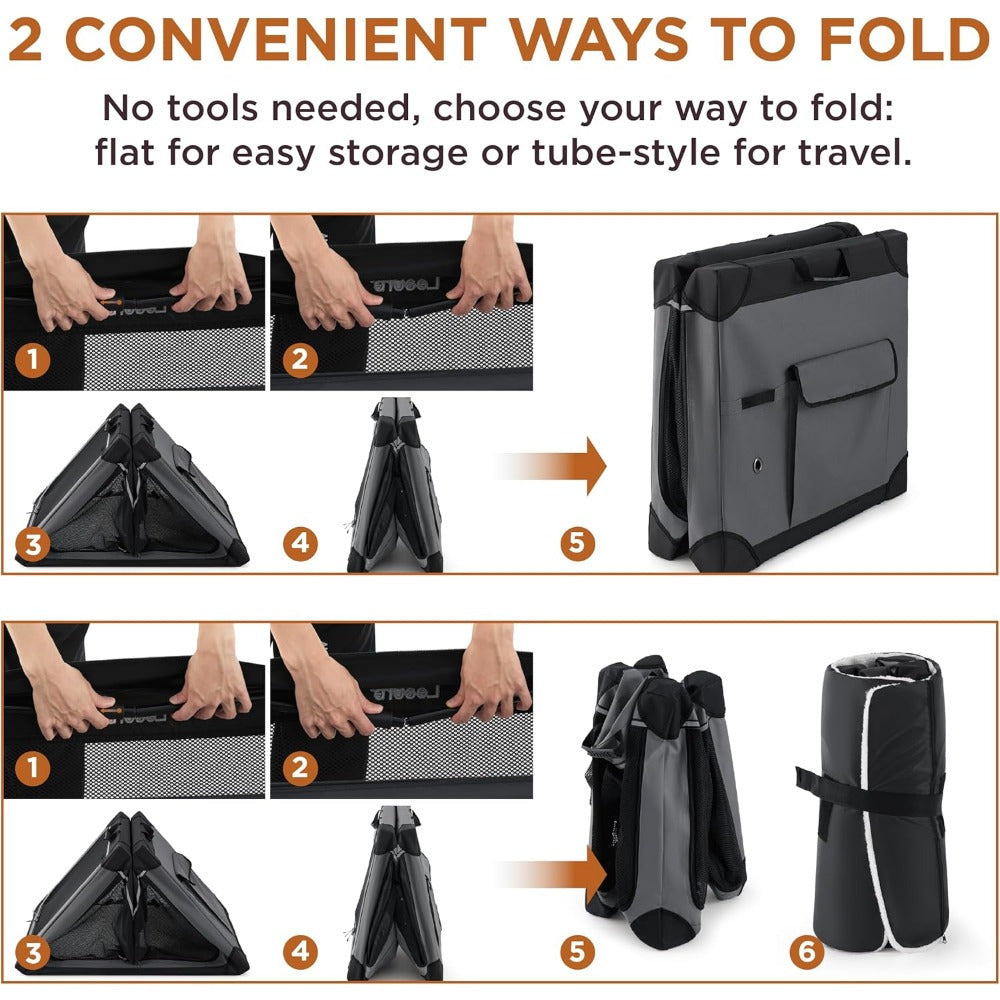 2 CONVENIENT WAYS TO FOLD

No tools needed, choose your way to fold: flat for easy storage or tube-style for travel.

1
2
3
4
5

1
2
3
4
5
6